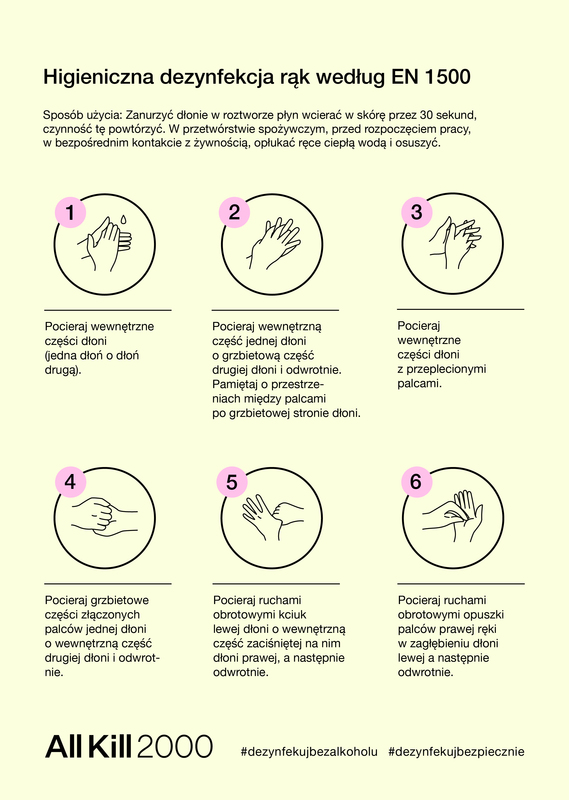 Higieniczna dezynfekcja rąk według EN 1500

Sposób użycia: Zanurzyć dłonie w roztworze płyn wcierać w skórę przez 30 sekund, czynność tę powtórzyć. W przetwórstwie spożywczym, przed rozpoczęciem pracy, w bezpośrednim kontakcie z żywnością, opłukać ręce ciepłą wodą i osuszyć.

1

Pocieraj wewnętrzne części dłoni (jedna dłoń o dłoń drugą).

2

Pocieraj wewnętrzną część jednej dłoni o grzbietową część drugiej dłoni i odwrotnie. Pamiętaj o przestrzeniach między palcami po grzbietowej stronie dłoni.

3

Pocieraj wewnętrzne części dłoni z przeplecionymi palcami.

4

Pocieraj grzbietowe części złączonych palców jednej dłoni o wewnętrzną część drugiej dłoni i odwrotnie.

5

Pocieraj ruchami obrotowymi kciuk lewej dłoni o wewnętrzną część zaciśniętej na nim dłoni prawej, a następnie odwrotnie.

6

Pocieraj ruchami obrotowymi opuszki palców prawej ręki w zagłębieniu dłoni lewej a następnie odwrotnie.

All Kill 2000

#dezynfekujbezalkoholu #dezynfekujbezpiecznie